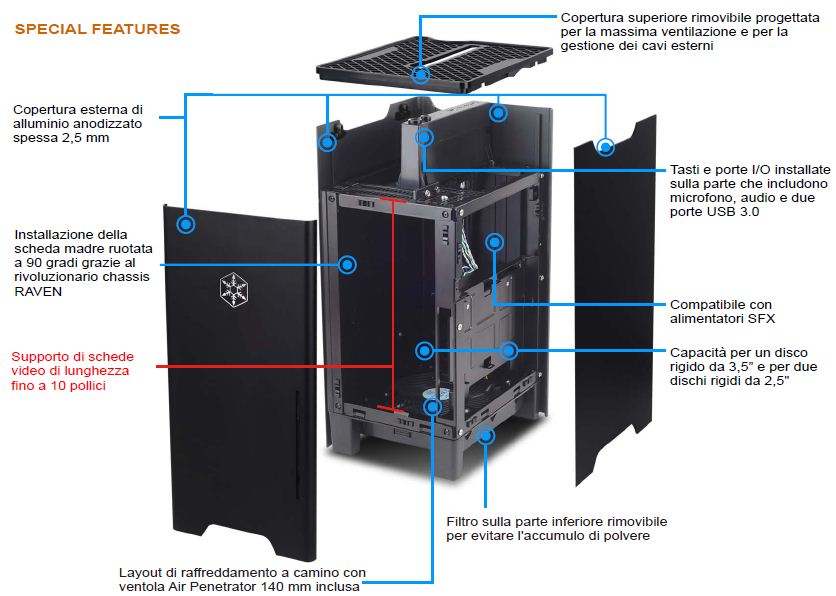 SPECIAL FEATURES

Copertura superiore rimovibile progettata per la massima ventilazione e per la gestione dei cavi esterni

Copertura esterna di alluminio anodizzato spessa 2,5 mm

Tasti e porte I/O installate sulla parte che includono microfono, audio e due porte USB 3.0

Installazione della scheda madre ruotata a 90 gradi grazie al rivoluzionario chassis RAVEN

Compatibile con alimentatori SFX

Supporto di schede video di lunghezza fino a 10 pollici

Capacità per un disco rigido da 3,5" e per due dischi rigidi da 2,5"

Filtro sulla parte inferiore rimovibile per evitare l'accumulo di polvere

Layout di raffreddamento a camino con ventola Air Penetrator 140 mm inclusa