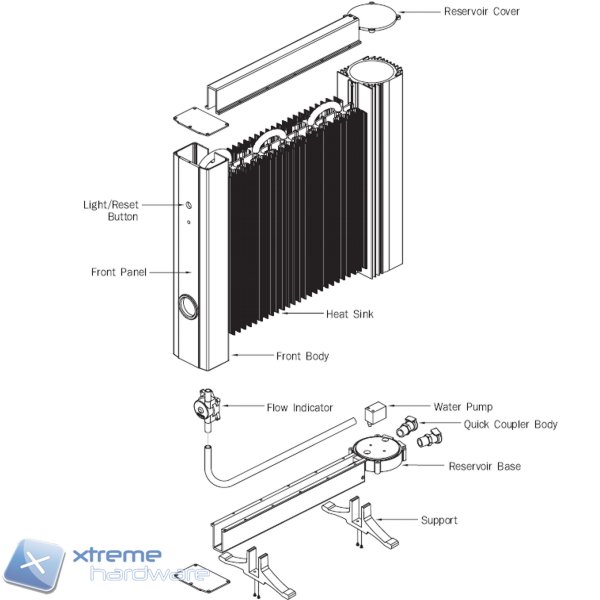 Reservoir Cover

Light/Reset Button

Front Panel

Heat Sink

Front Body

Flow Indicator

Water Pump

Quick Coupler Body

Reservoir Base

Support

xtreme hardware