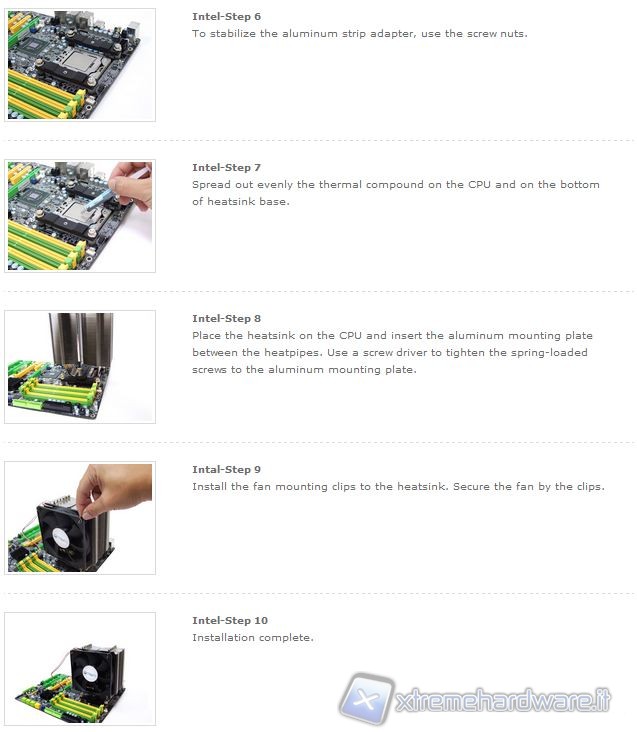 Intel-Step 6
To stabilize the aluminum strip adapter, use the screw nuts.

Intel-Step 7
Spread out evenly the thermal compound on the CPU and on the bottom of heatsink base.

Intel-Step 8
Place the heatsink on the CPU and insert the aluminum mounting plate between the heatpipes. Use a screw driver to tighten the spring-loaded screws to the aluminum mounting plate.

Intal-Step 9
Install the fan mounting clips to the heatsink. Secure the fan by the clips.

Intel-Step 10
Installation complete.

xtremehardware.it